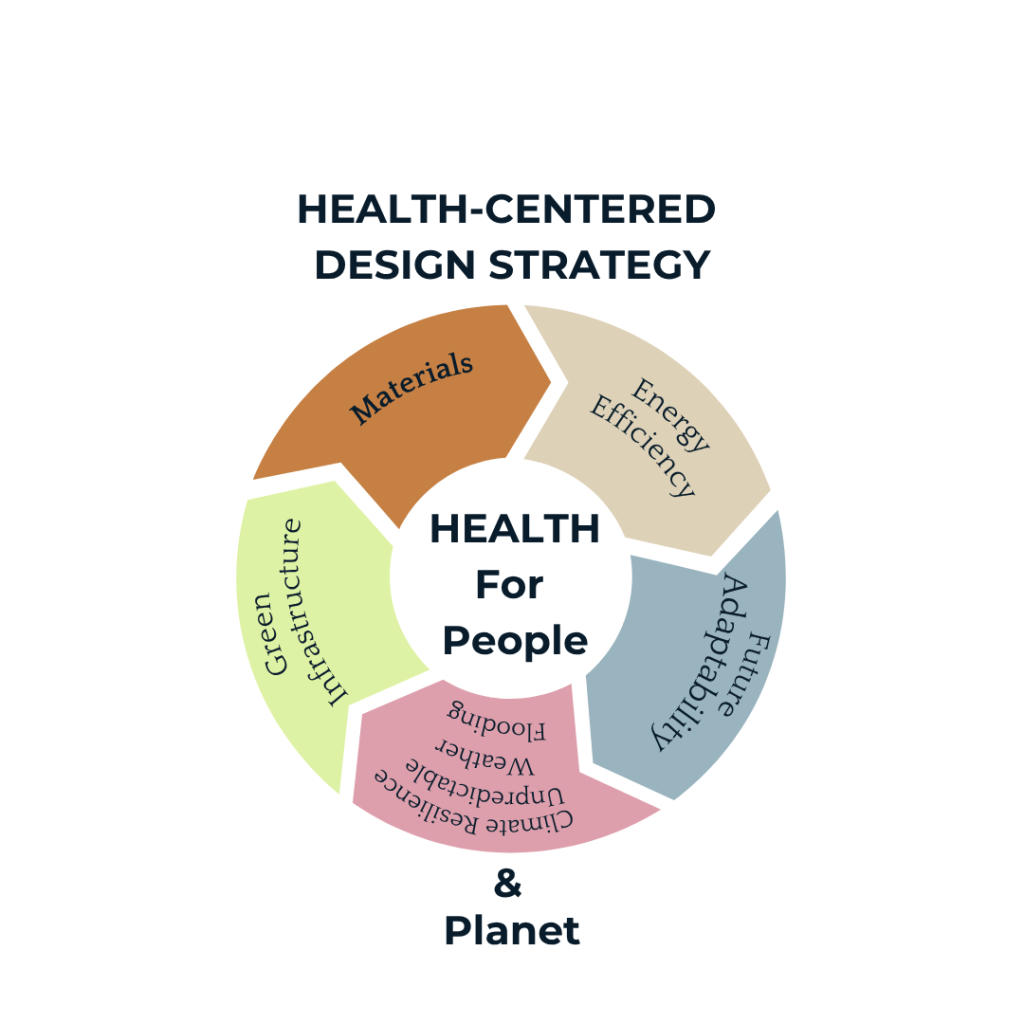 HEALTH-CENTERED DESIGN STRATEGY

Materials

Energy Efficiency

Future Adaptability

Climate Resilience Unpredictable Weather Flooding

Green Infrastructure

HEALTH For People

&
Planet