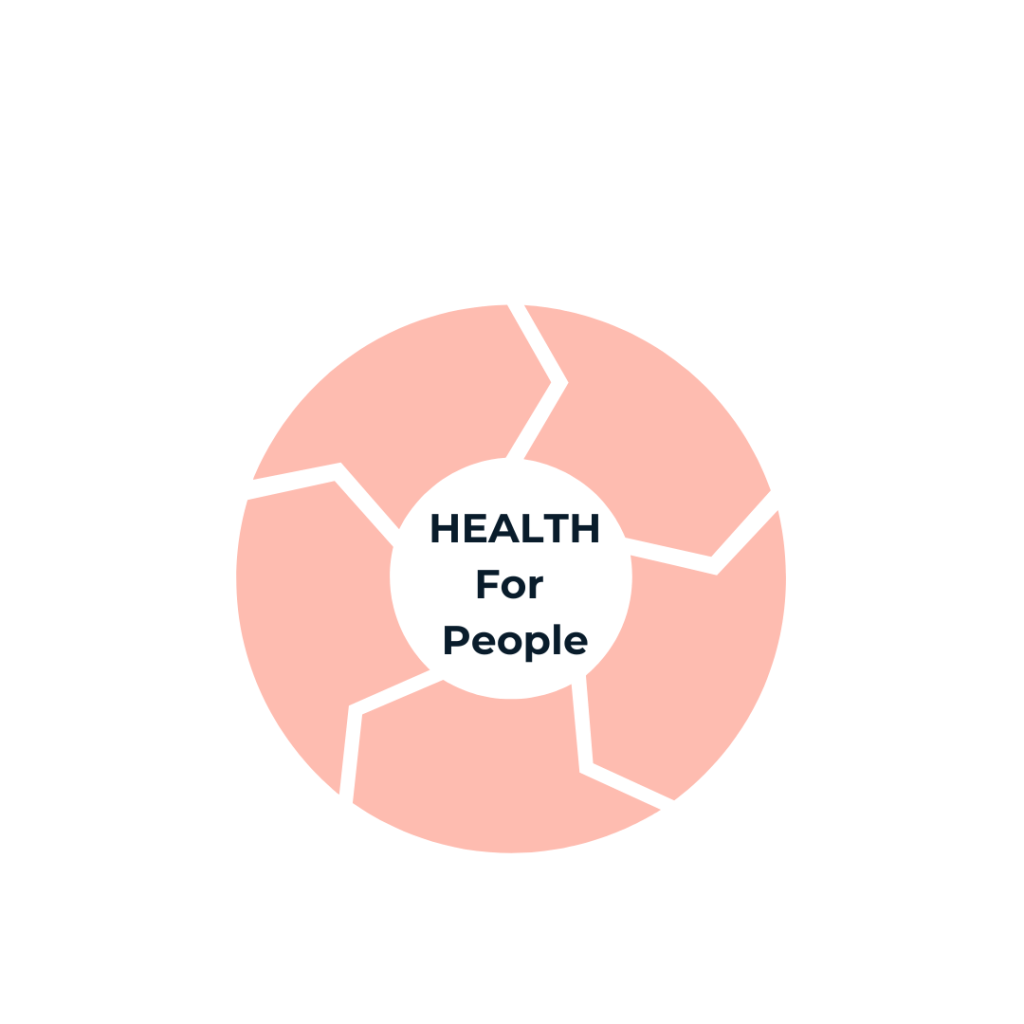 HEALTH
For
People